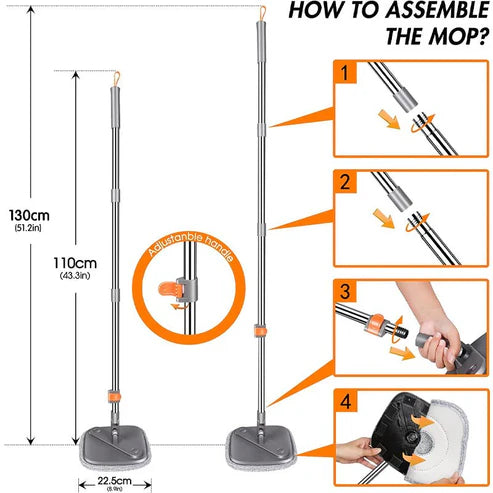 HOW TO ASSEMBLE THE MOP?

130cm
(51.2in)

110cm
(43.3in)

Adjustanble handle

22.5cm
(8.9in)

1

2

3

4